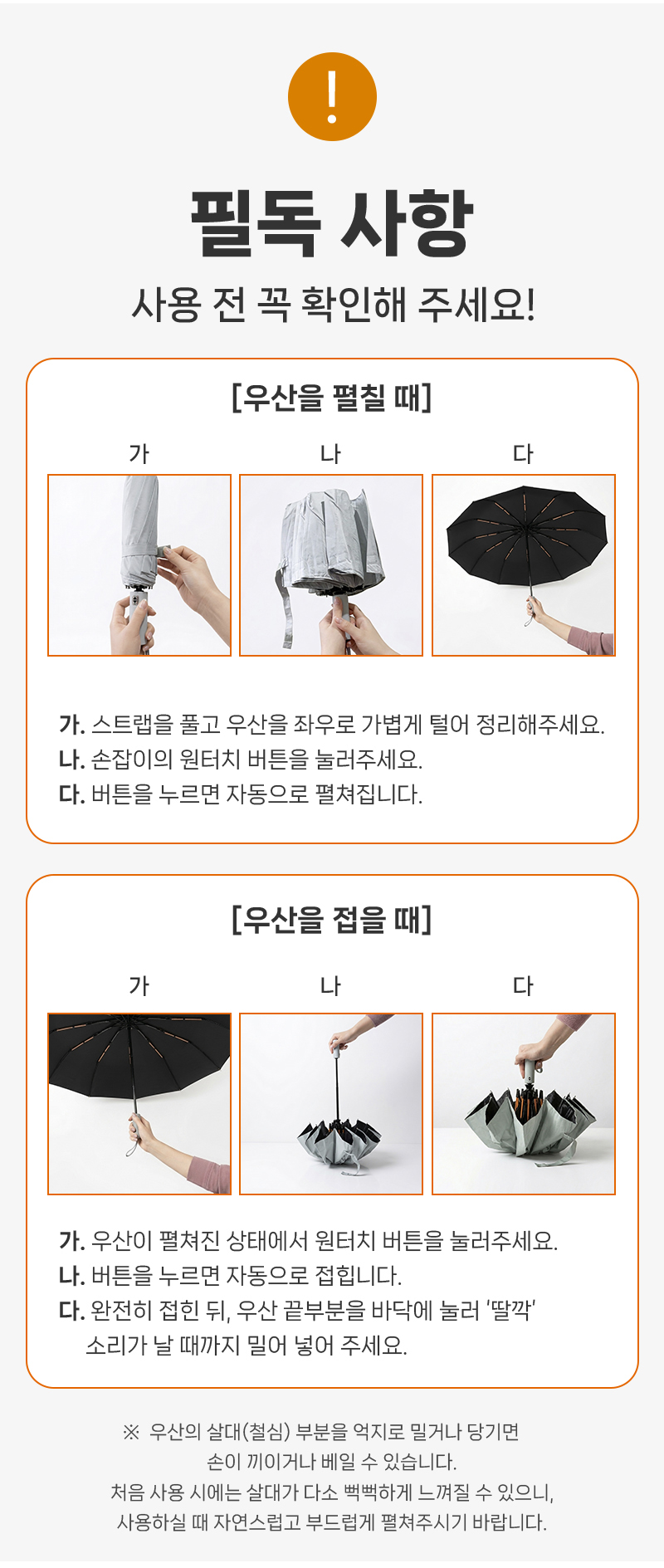 !

필독 사항

사용 전 꼭 확인해 주세요!

[우산을 펼칠 때]

가 나 다

가. 스트랩을 풀고 우산을 좌우로 가볍게 털어 정리해주세요.
나. 손잡이의 원터치 버튼을 눌러주세요.
다. 버튼을 누르면 자동으로 펼쳐집니다.

[우산을 접을 때]

가 나 다

가. 우산이 펼쳐진 상태에서 원터치 버튼을 눌러주세요.
나. 버튼을 누르면 자동으로 접힙니다.
다. 완전히 접힌 뒤, 우산 끝부분을 바닥에 눌러 '딸깍' 소리가 날 때까지 밀어 넣어 주세요.

※ 우산의 살대(철심) 부분을 억지로 밀거나 당기면 손이 끼이거나 베일 수 있습니다.
처음 사용 시에는 살대가 다소 뻑뻑하게 느껴질 수 있으니, 사용하실 때 자연스럽고 부드럽게 펼쳐주시기 바랍니다.