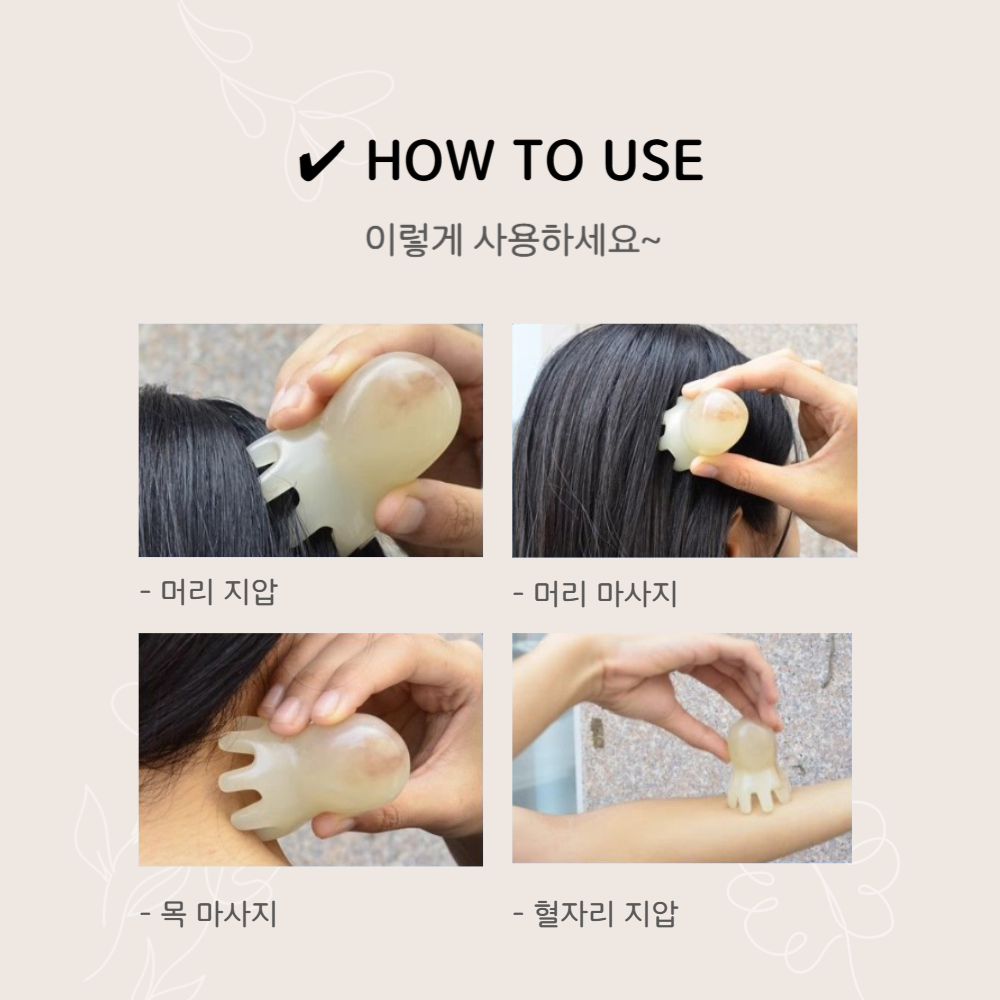 ✔ HOW TO USE

이렇게 사용하세요~

- 머리 지압

- 머리 마사지

- 목 마사지

- 혈자리 지압